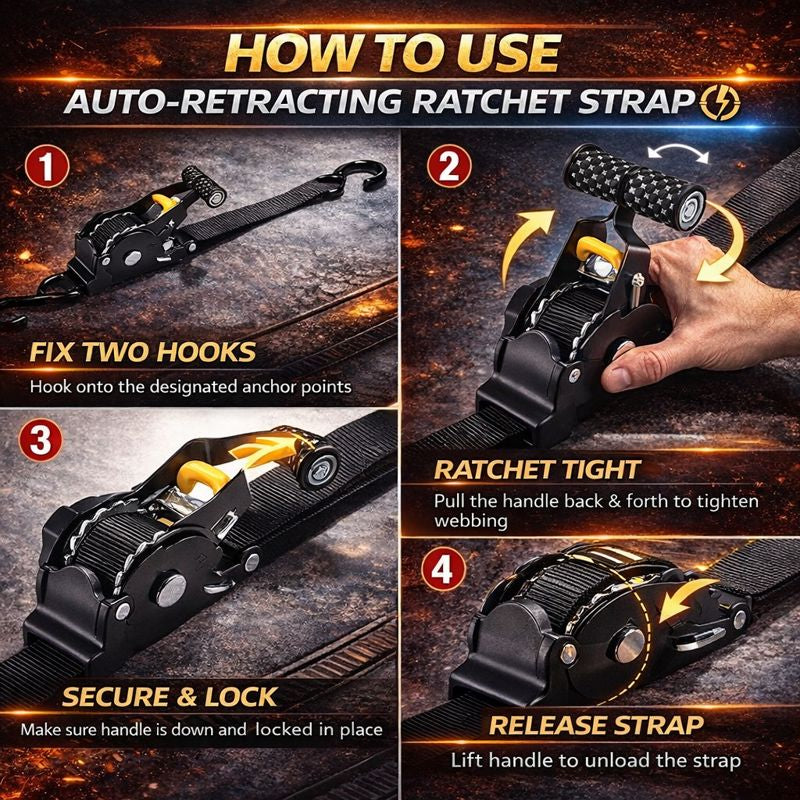 HOW TO USE
AUTO-RETRACTING RATCHET STRAP

1
FIX TWO HOOKS
Hook onto the designated anchor points

2
RATCHET TIGHT
Pull the handle back & forth to tighten webbing

3
SECURE & LOCK
Make sure handle is down and locked in place

4
RELEASE STRAP
Lift handle to unload the strap